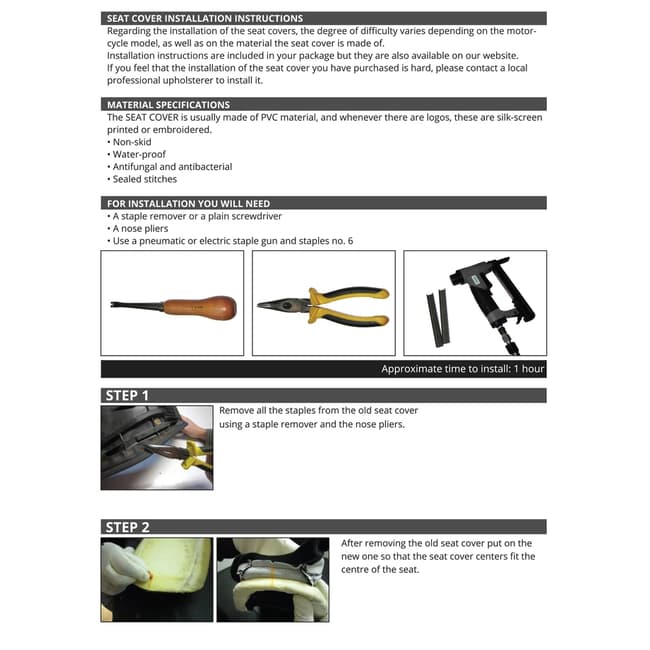 SEAT COVER INSTALLATION INSTRUCTIONS
Regarding the installation of the seat covers, the degree of difficulty varies depending on the motorcycle model, as well as on the material the seat cover is made of.
Installation instructions are included in your package but they are also available on our website.
If you feel that the installation of the seat cover you have purchased is hard, please contact a local professional upholsterer to install it.

MATERIAL SPECIFICATIONS
The SEAT COVER is usually made of PVC material, and whenever there are logos, these are silk-screen printed or embroidered.
• Non-skid
• Water-proof
• Antifungal and antibacterial
• Sealed stitches

FOR INSTALLATION YOU WILL NEED
• A staple remover or a plain screwdriver
• A nose pliers
• Use a pneumatic or electric staple gun and staples no. 6

Approximate time to install: 1 hour

STEP 1
Remove all the staples from the old seat cover using a staple remover and the nose pliers.

STEP 2
After removing the old seat cover put on the new one so that the seat cover centers fit the centre of the seat.