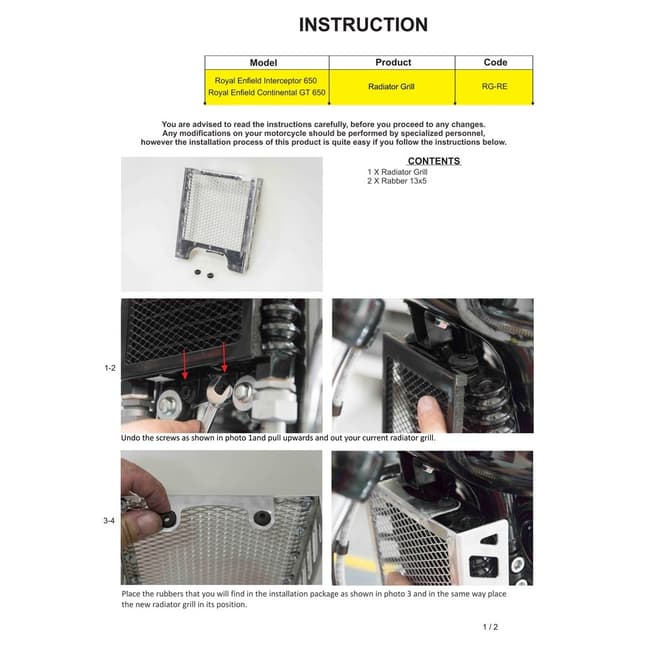 INSTRUCTION

| Model | Product | Code |
|---|---|---|
| Royal Enfield Interceptor 650 Royal Enfield Continental GT 650 | Radiator Grill | RG-RE |

You are advised to read the instructions carefully, before you proceed to any changes. Any modifications on your motorcycle should be performed by specialized personnel, however the installation process of this product is quite easy if you follow the instructions below.

CONTENTS
1 X Radiator Grill
2 X Rabber 13x5

1-2

Undo the screws as shown in photo 1and pull upwards and out your current radiator grill.

3-4

Place the rubbers that you will find in the installation package as shown in photo 3 and in the same way place the new radiator grill in its position.

1 / 2