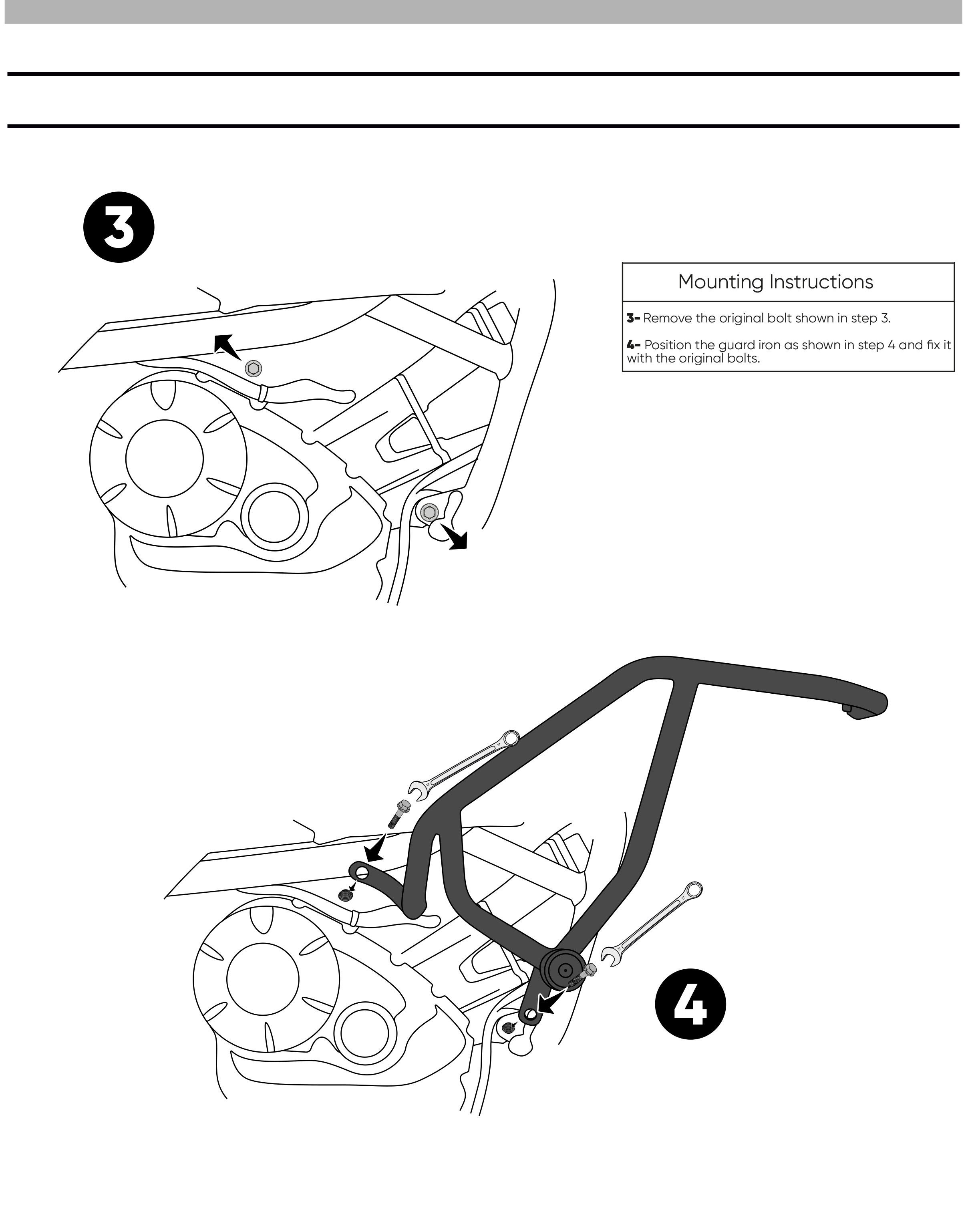 3

Mounting Instructions

3- Remove the original bolt shown in step 3.

4- Position the guard iron as shown in step 4 and fix it with the original bolts.

4