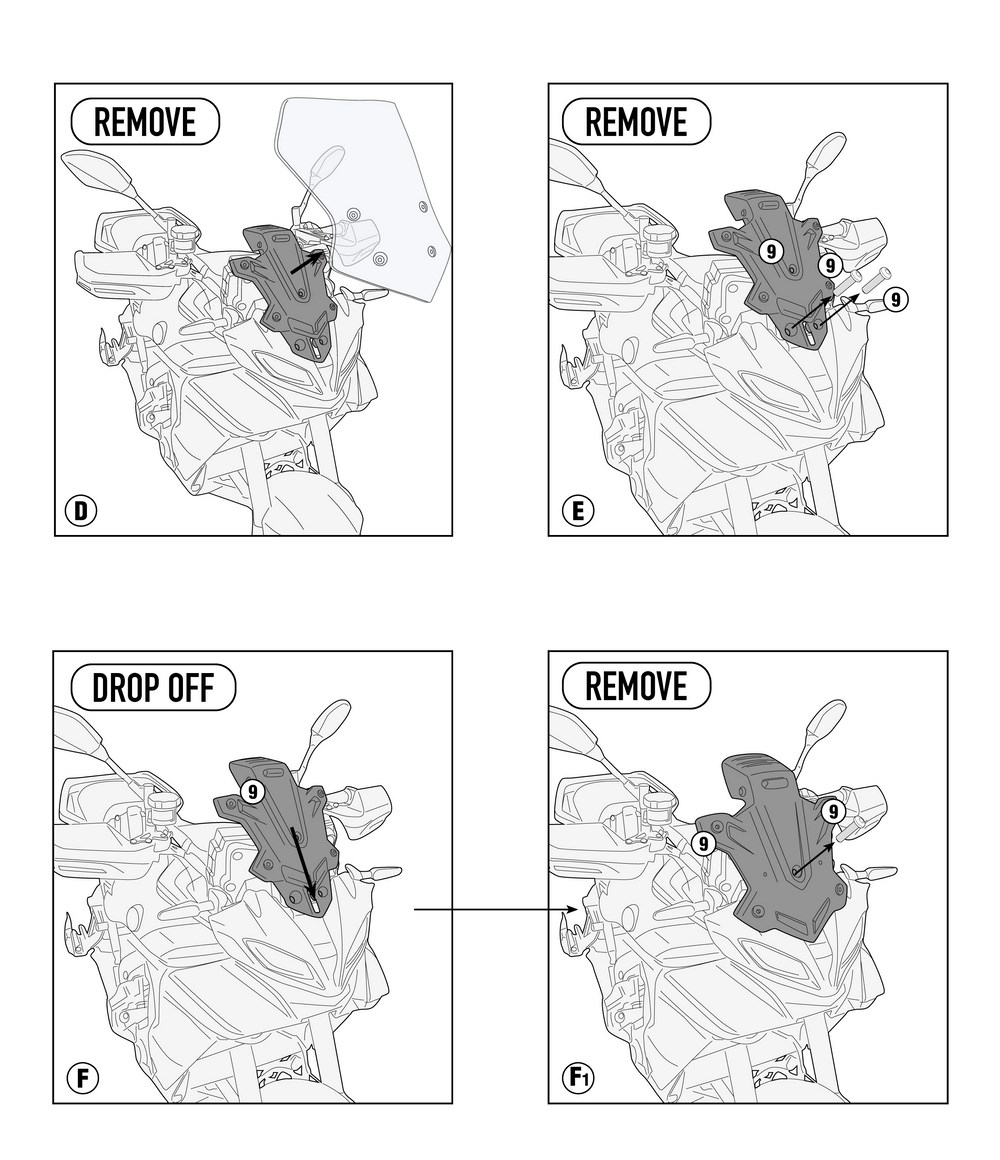 REMOVE

D

REMOVE

9

9

9

E

DROP OFF

9

F

REMOVE

9

9

F1