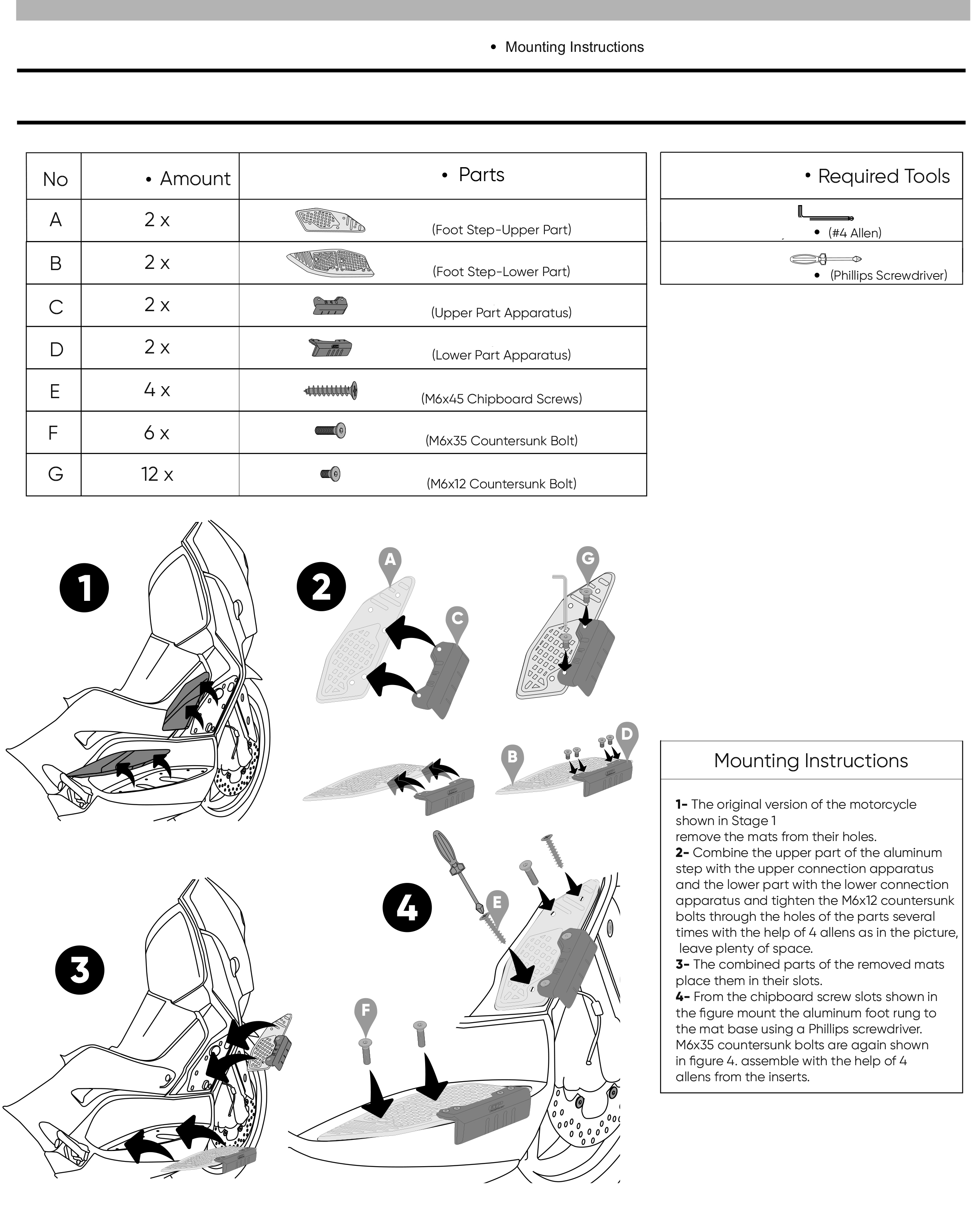 • Mounting Instructions

| No | • Amount | • Parts |
|---|---|---|
| A | 2 x | (Foot Step-Upper Part) |
| B | 2 x | (Foot Step-Lower Part) |
| C | 2 x | (Upper Part Apparatus) |
| D | 2 x | (Lower Part Apparatus) |
| E | 4 x | (M6x45 Chipboard Screws) |
| F | 6 x | (M6x35 Countersunk Bolt) |
| G | 12 x | (M6x12 Countersunk Bolt) |

| • Required Tools |
|---|
| • (#4 Allen) |
| • (Phillips Screwdriver) |

1

2

A

C

G

B

D

3

4

E

F

Mounting Instructions

1- The original version of the motorcycle shown in Stage 1
remove the mats from their holes.
2- Combine the upper part of the aluminum step with the upper connection apparatus and the lower part with the lower connection apparatus and tighten the M6x12 countersunk bolts through the holes of the parts several times with the help of 4 allens as in the picture, leave plenty of space.
3- The combined parts of the removed mats place them in their slots.
4- From the chipboard screw slots shown in the figure mount the aluminum foot rung to the mat base using a Phillips screwdriver. M6x35 countersunk bolts are again shown in figure 4. assemble with the help of 4 allens from the inserts.